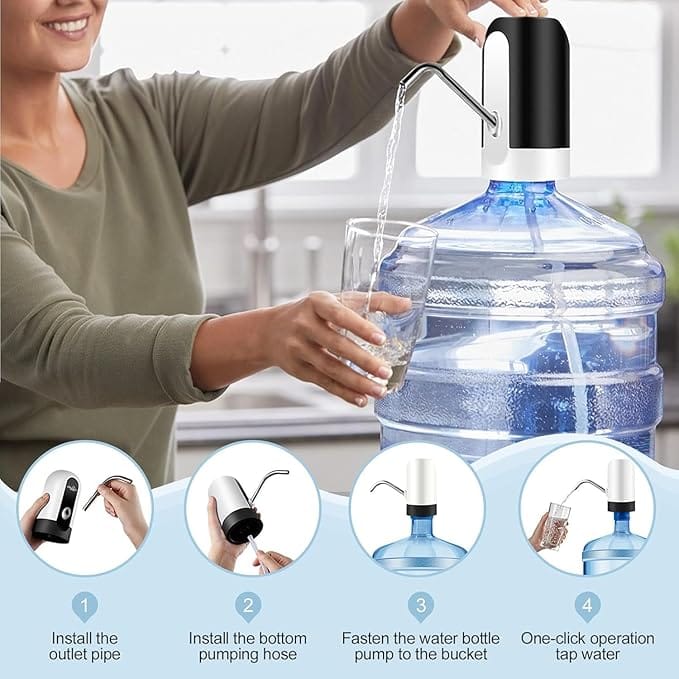 1
Install the outlet pipe

2
Install the bottom pumping hose

3
Fasten the water bottle pump to the bucket

4
One-click operation tap water